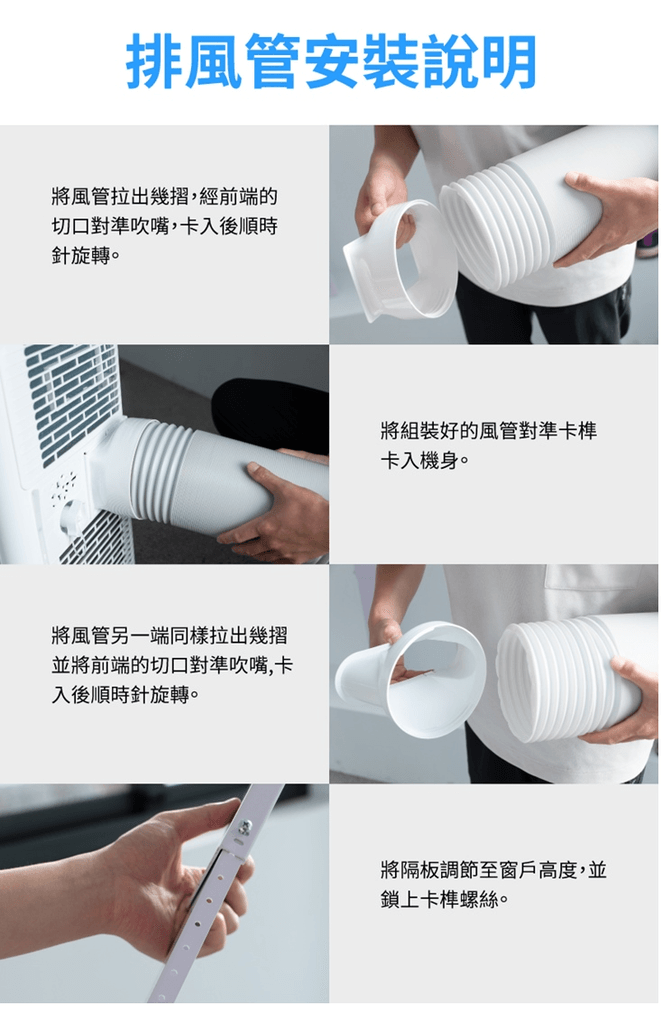 排風管安裝說明

將風管拉出幾摺，經前端的切口對準吹嘴，卡入後順時針旋轉。

將組裝好的風管對準卡榫卡入機身。

將風管另一端同樣拉出幾摺並將前端的切口對準吹嘴,卡入後順時針旋轉。

將隔板調節至窗戶高度，並鎖上卡榫螺絲。